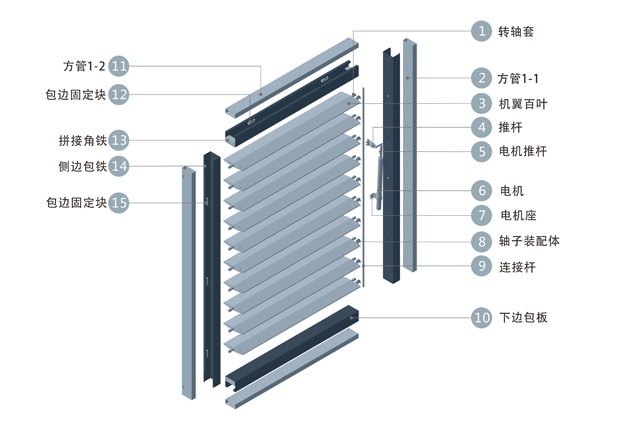 方管1-2 11
包边固定块 12
拼接角铁 13
侧边包铁 14
包边固定块 15
1 转轴套
2 方管1-1
3 机翼百叶
4 推杆
5 电机推杆
6 电机
7 电机座
8 轴子装配体
9 连接杆
10 下边包板